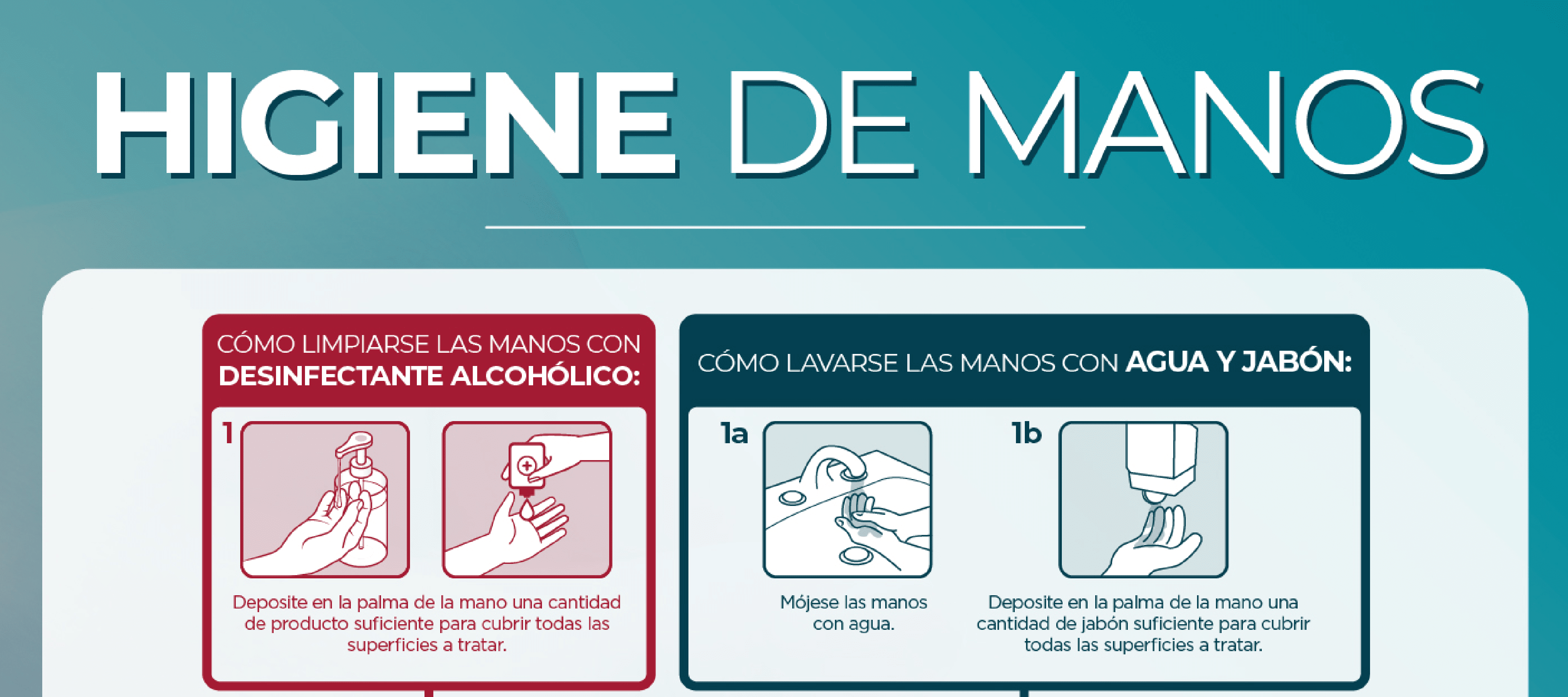 HIGIENE DE MANOS

CÓMO LIMPIARSE LAS MANOS CON DESINFECTANTE ALCOHÓLICO:

1

Deposite en la palma de la mano una cantidad de producto suficiente para cubrir todas las superficies a tratar.

CÓMO LAVARSE LAS MANOS CON AGUA Y JABÓN:

1a

Mójese las manos con agua.

1b

Deposite en la palma de la mano una cantidad de jabón suficiente para cubrir todas las superficies a tratar.