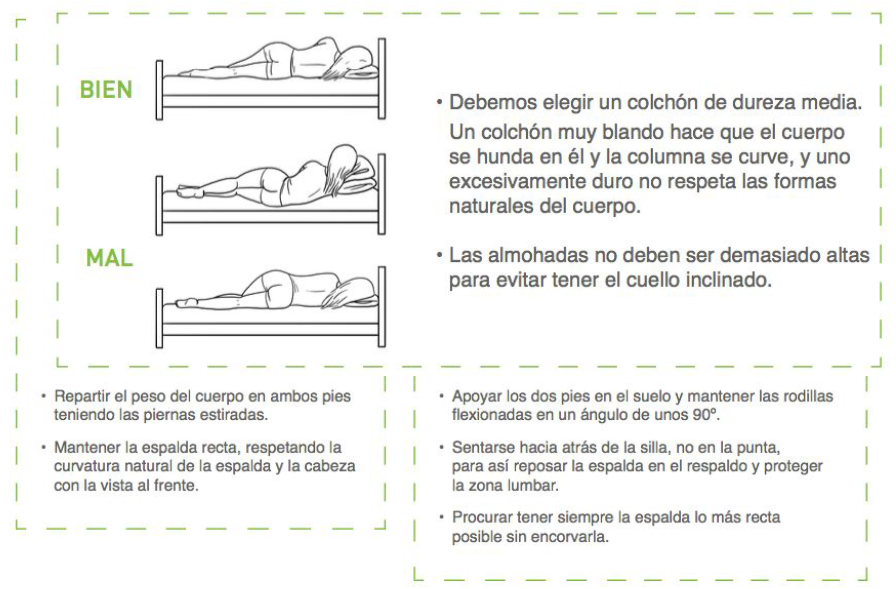 BIEN

MAL

• Debemos elegir un colchón de dureza media. Un colchón muy blando hace que el cuerpo se hunda en él y la columna se curve, y uno excesivamente duro no respeta las formas naturales del cuerpo.

• Las almohadas no deben ser demasiado altas para evitar tener el cuello inclinado.

• Repartir el peso del cuerpo en ambos pies teniendo las piernas estiradas.

• Mantener la espalda recta, respetando la curvatura natural de la espalda y la cabeza con la vista al frente.

• Apoyar los dos pies en el suelo y mantener las rodillas flexionadas en un ángulo de unos 90º.

• Sentarse hacia atrás de la silla, no en la punta, para así reposar la espalda en el respaldo y proteger la zona lumbar.

• Procurar tener siempre la espalda lo más recta posible sin encorvarla.