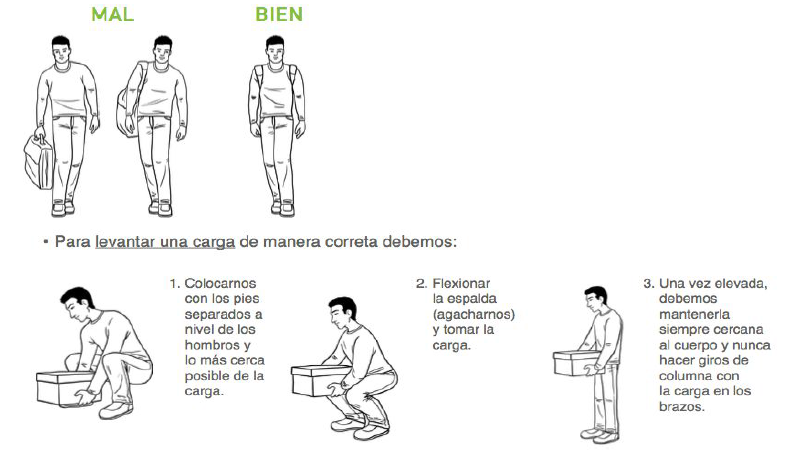 MAL

BIEN

• Para levantar una carga de manera correta debemos:

1. Colocarnos con los pies separados a nivel de los hombros y lo más cerca posible de la carga.

2. Flexionar la espalda (agacharnos) y tomar la carga.

3. Una vez elevada, debemos mantenerla siempre cercana al cuerpo y nunca hacer giros de columna con la carga en los brazos.