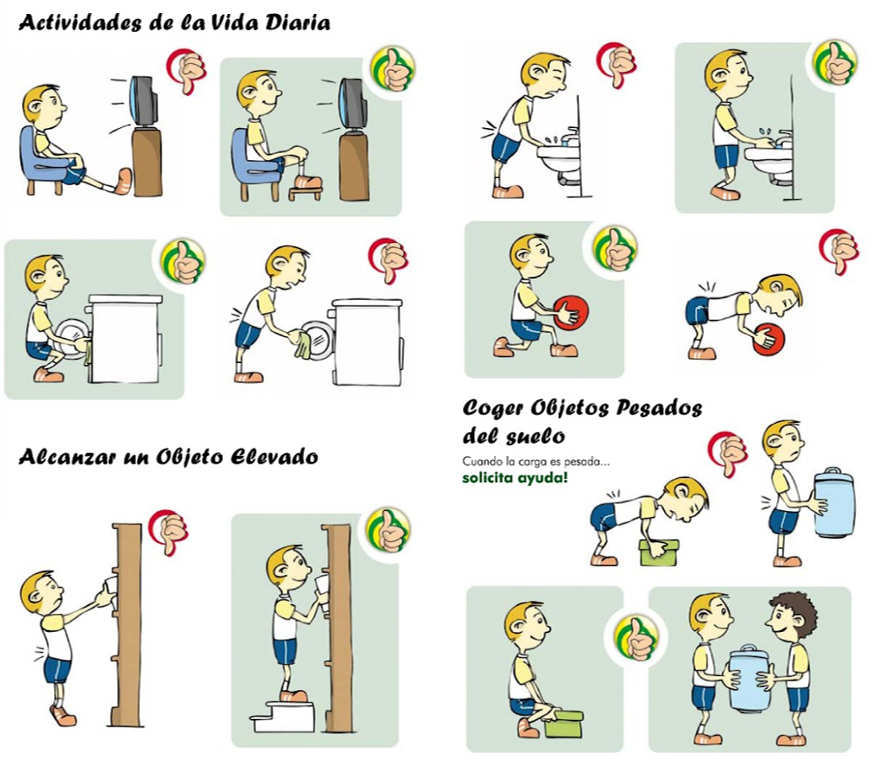 Actividades de la Vida Diaria

Alcanzar un Objeto Elevado

Coger Objetos Pesados del suelo

Cuando la carga es pesada...
solicita ayuda!